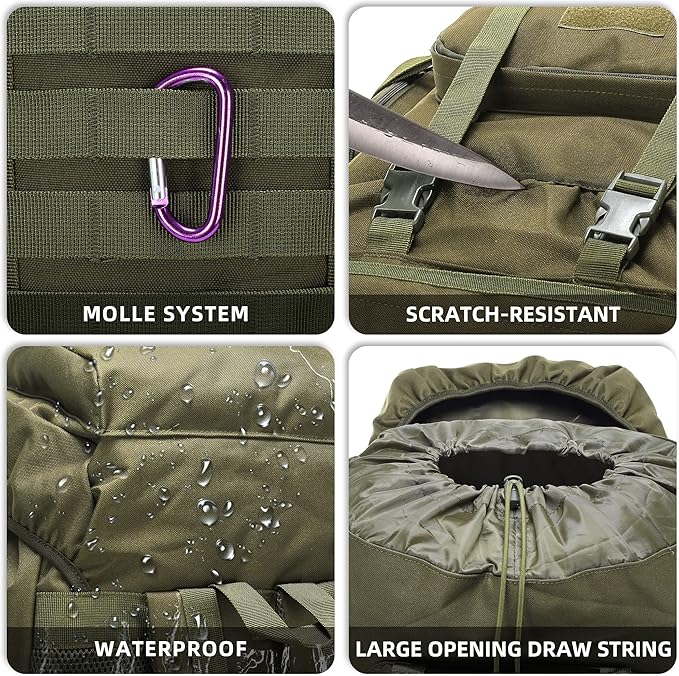 MOLLE SYSTEM

SCRATCH-RESISTANT

WATERPROOF

LARGE OPENING DRAW STRING