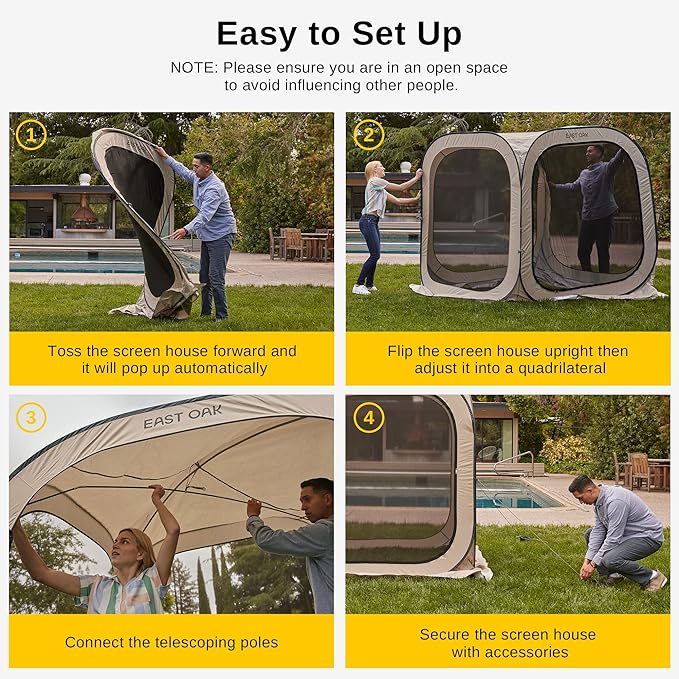 Easy to Set Up

NOTE: Please ensure you are in an open space to avoid influencing other people.

1

Toss the screen house forward and it will pop up automatically

2

EAST OAK

Flip the screen house upright then adjust it into a quadrilateral

3

EAST OAK

Connect the telescoping poles

4

Secure the screen house with accessories