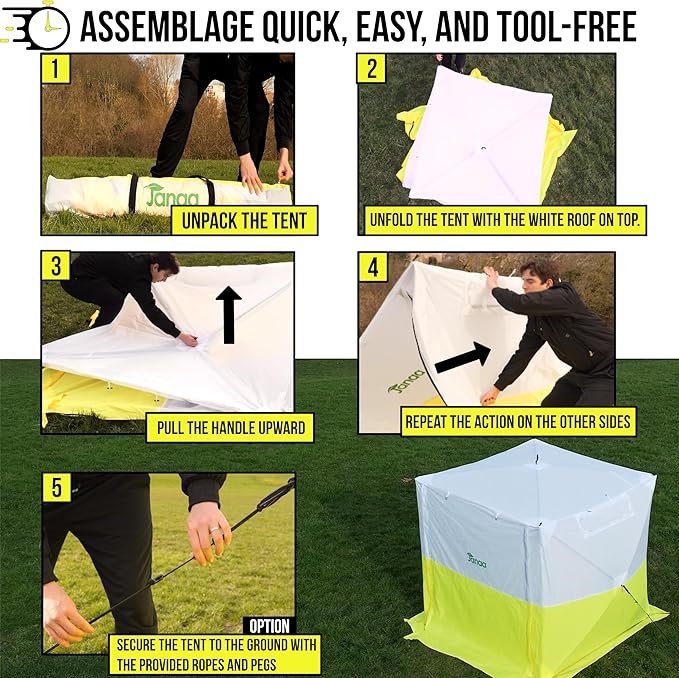 ASSEMBLAGE QUICK, EASY, AND TOOL-FREE

1
Janaa
UNPACK THE TENT

2
UNFOLD THE TENT WITH THE WHITE ROOF ON TOP.

3
PULL THE HANDLE UPWARD

4
Janaa
REPEAT THE ACTION ON THE OTHER SIDES

5
OPTION
SECURE THE TENT TO THE GROUND WITH THE PROVIDED ROPES AND PEGS

Janaa