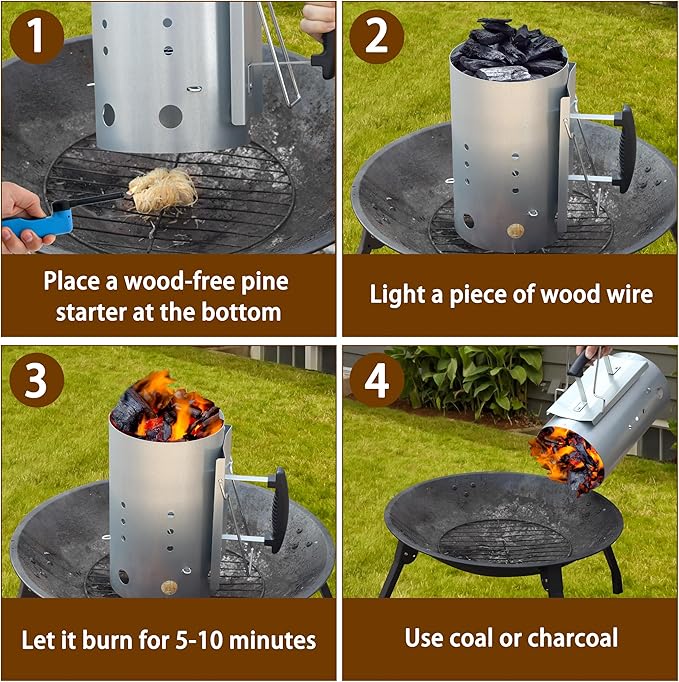 1

Place a wood-free pine starter at the bottom

2

Light a piece of wood wire

3

Let it burn for 5-10 minutes

4

Use coal or charcoal