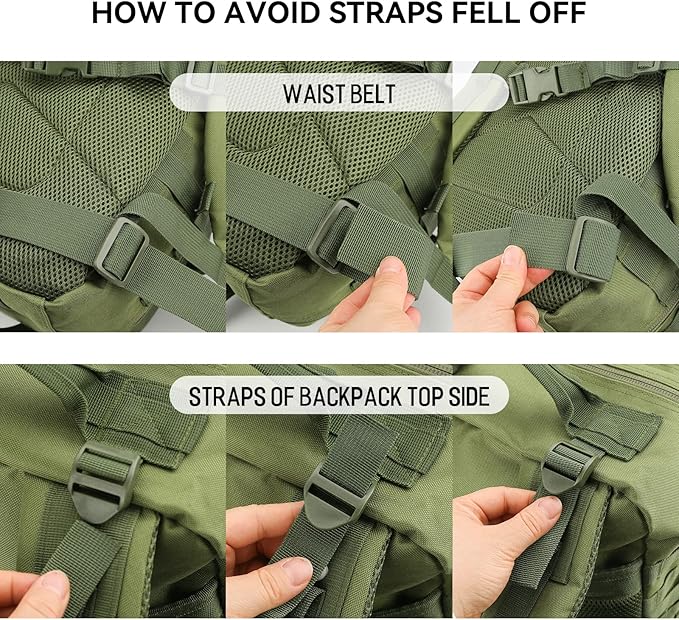 HOW TO AVOID STRAPS FELL OFF

WAIST BELT

STRAPS OF BACKPACK TOP SIDE