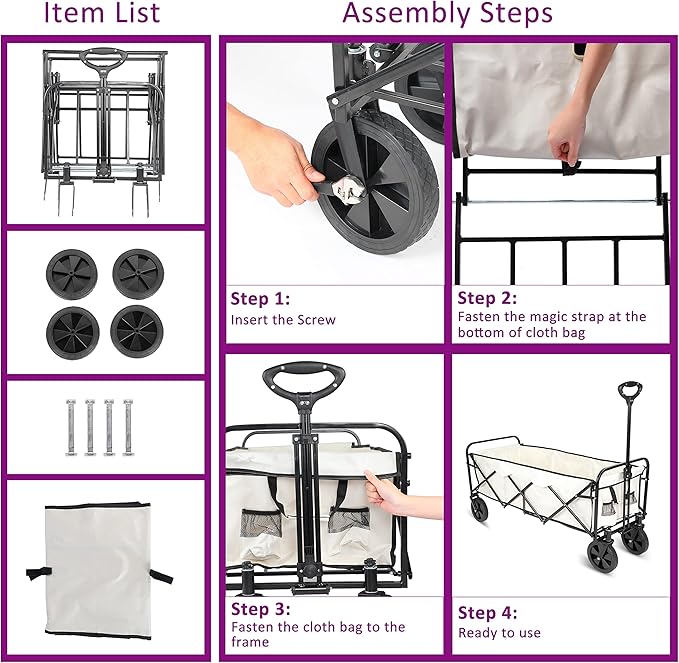 Item List

Assembly Steps

Step 1:
Insert the Screw

Step 2:
Fasten the magic strap at the bottom of cloth bag

Step 3:
Fasten the cloth bag to the frame

Step 4:
Ready to use