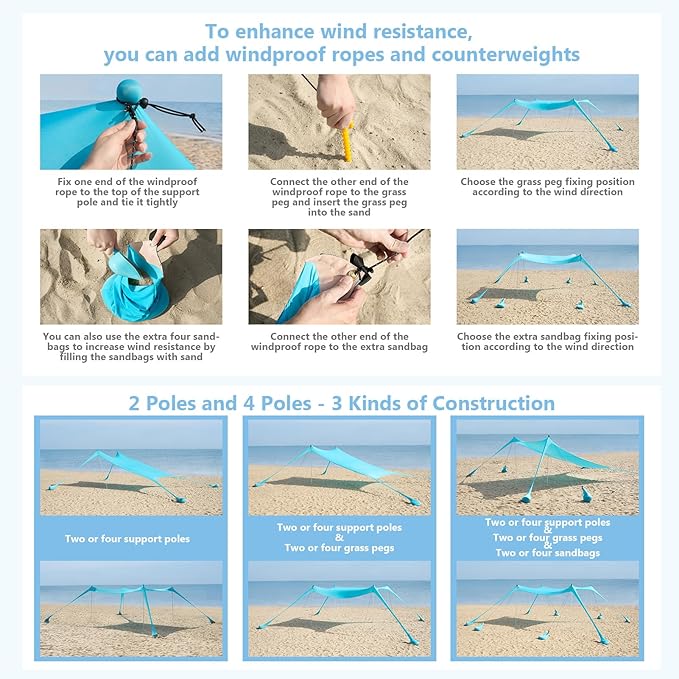 To enhance wind resistance, you can add windproof ropes and counterweights

Fix one end of the windproof rope to the top of the support pole and tie it tightly

Connect the other end of the windproof rope to the grass peg and insert the grass peg into the sand

Choose the grass peg fixing position according to the wind direction

You can also use the extra four sandbags to increase wind resistance by filling the sandbags with sand

Connect the other end of the windproof rope to the extra sandbag

Choose the extra sandbag fixing position according to the wind direction

2 Poles and 4 Poles - 3 Kinds of Construction

Two or four support poles

Two or four support poles & Two or four grass pegs

Two or four support poles & Two or four grass pegs & Two or four sandbags