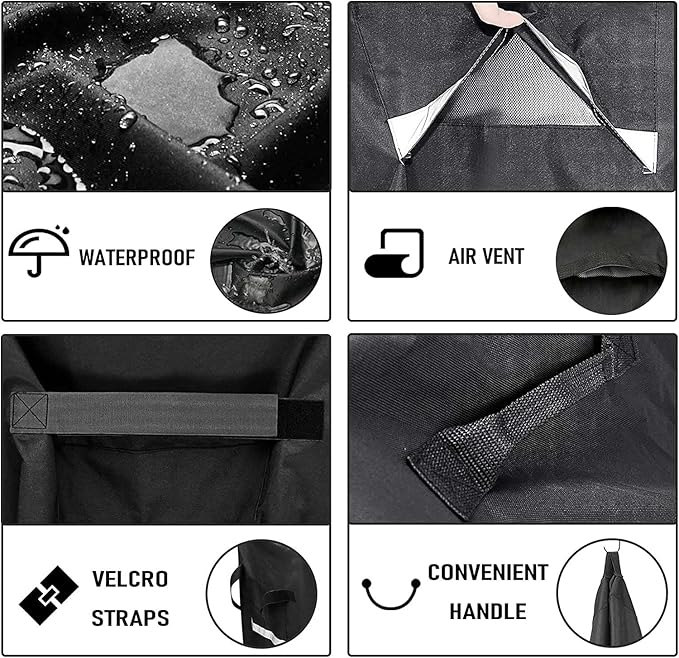 WATERPROOF

AIR VENT

VELCRO STRAPS

CONVENIENT HANDLE