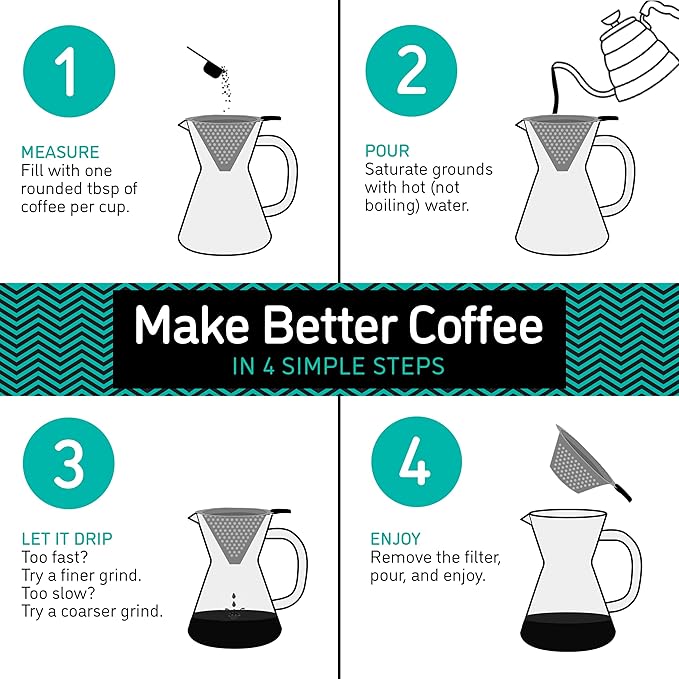 1

MEASURE
Fill with one rounded tbsp of coffee per cup.

2

POUR
Saturate grounds with hot (not boiling) water.

Make Better Coffee
IN 4 SIMPLE STEPS

3

LET IT DRIP
Too fast?
Try a finer grind.
Too slow?
Try a coarser grind.

4

ENJOY
Remove the filter, pour, and enjoy.