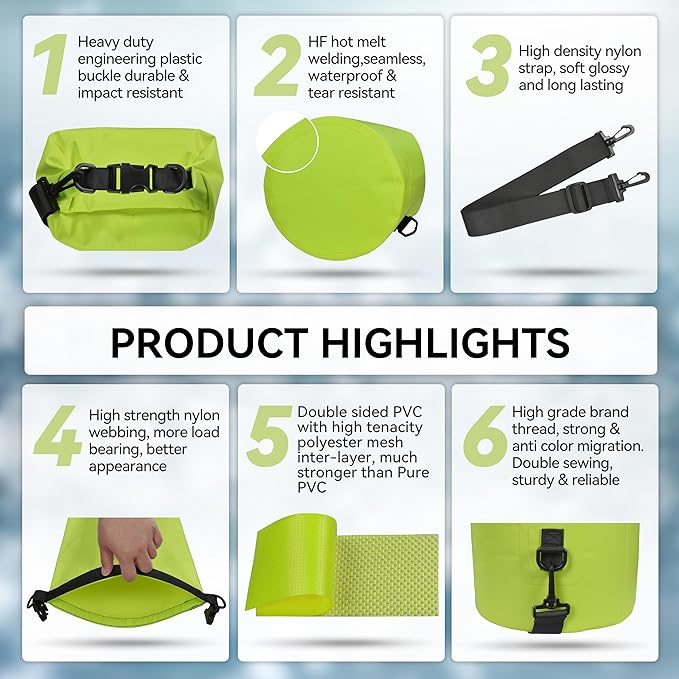 1 Heavy duty engineering plastic buckle durable & impact resistant

2 HF hot melt welding,seamless, waterproof & tear resistant

3 High density nylon strap, soft glossy and long lasting

PRODUCT HIGHLIGHTS

4 High strength nylon webbing, more load bearing, better appearance

5 Double sided PVC with high tenacity polyester mesh inter-layer, much stronger than Pure PVC

6 High grade brand thread, strong & anti color migration. Double sewing, sturdy & reliable