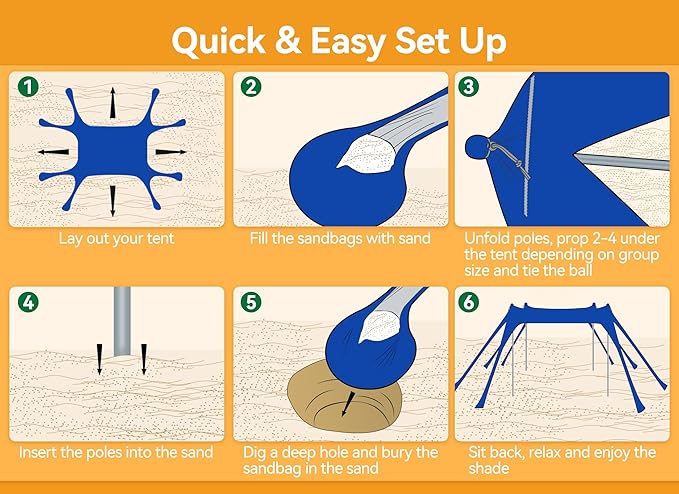 Quick & Easy Set Up

1
Lay out your tent

2
Fill the sandbags with sand

3
Unfold poles, prop 2-4 under the tent depending on group size and tie the ball

4
Insert the poles into the sand

5
Dig a deep hole and bury the sandbag in the sand

6
Sit back, relax and enjoy the shade