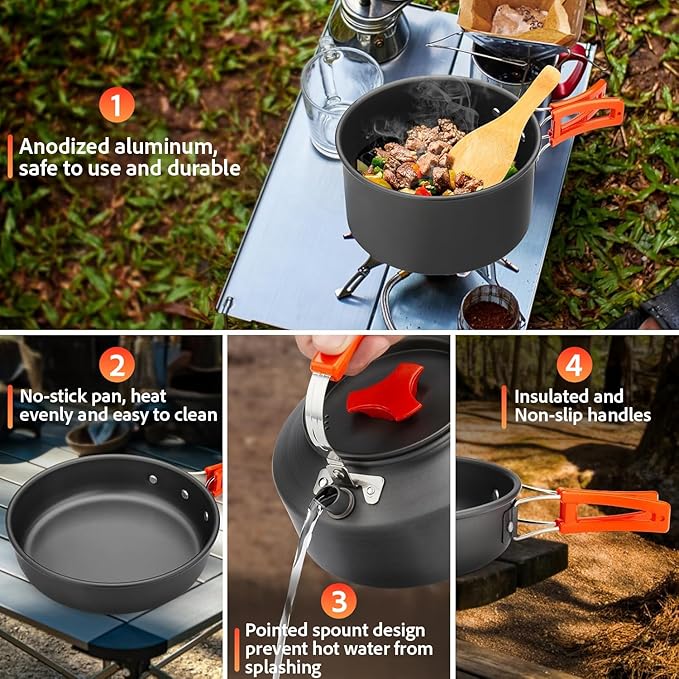 1

Anodized aluminum, safe to use and durable

2

No-stick pan, heat evenly and easy to clean

3

Pointed spount design prevent hot water from splashing

4

Insulated and Non-slip handles