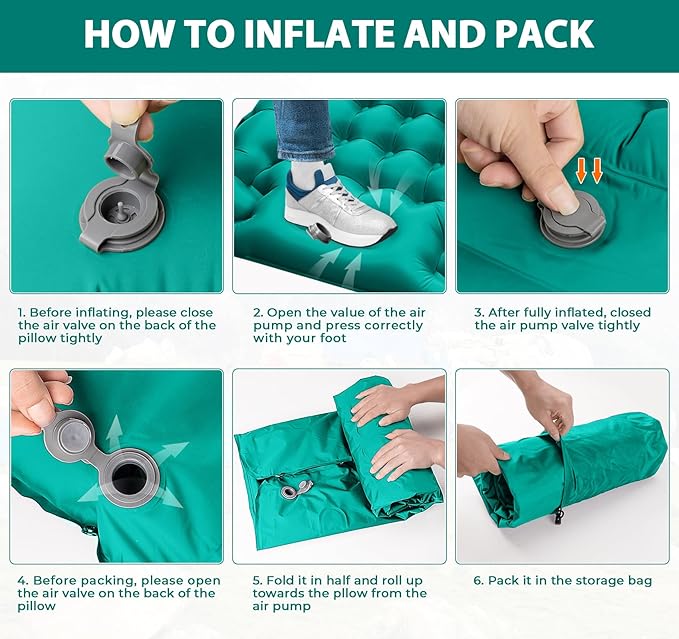 HOW TO INFLATE AND PACK

1. Before inflating, please close the air valve on the back of the pillow tightly

2. Open the value of the air pump and press correctly with your foot

3. After fully inflated, closed the air pump valve tightly

4. Before packing, please open the air valve on the back of the pillow

5. Fold it in half and roll up towards the pllow from the air pump

6. Pack it in the storage bag