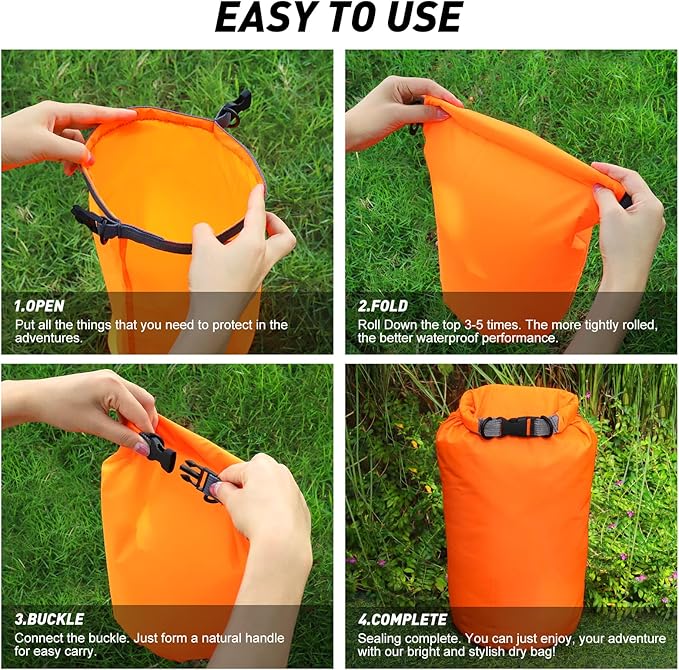 EASY TO USE

1.OPEN
Put all the things that you need to protect in the adventures.

2.FOLD
Roll Down the top 3-5 times. The more tightly rolled, the better waterproof performance.

3.BUCKLE
Connect the buckle. Just form a natural handle for easy carry.

4.COMPLETE
Sealing complete. You can just enjoy, your adventure with our bright and stylish dry bag!