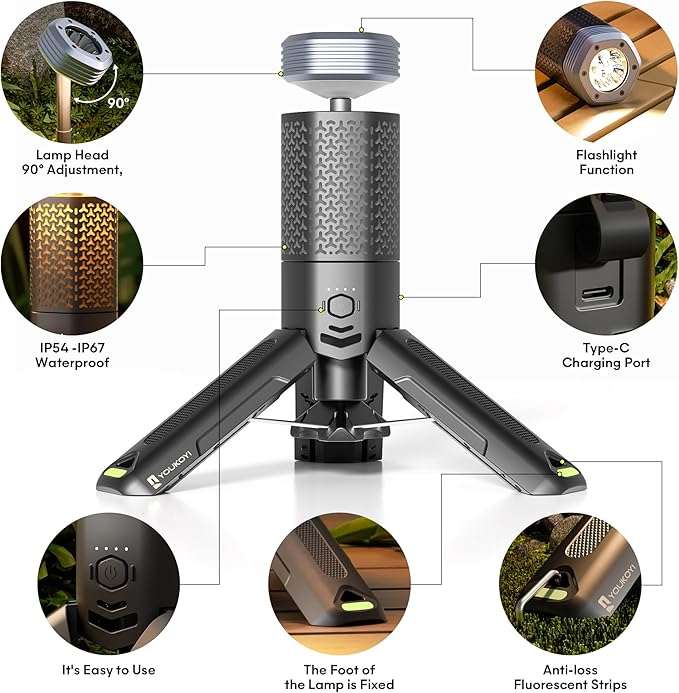 90°

Lamp Head
90° Adjustment,

Flashlight
Function

IP54 -IP67
Waterproof

Type-C
Charging Port

YOUKOYI

It's Easy to Use

The Foot of
the Lamp is Fixed

YOUKOYI

Anti-loss
Fluorescent Strips