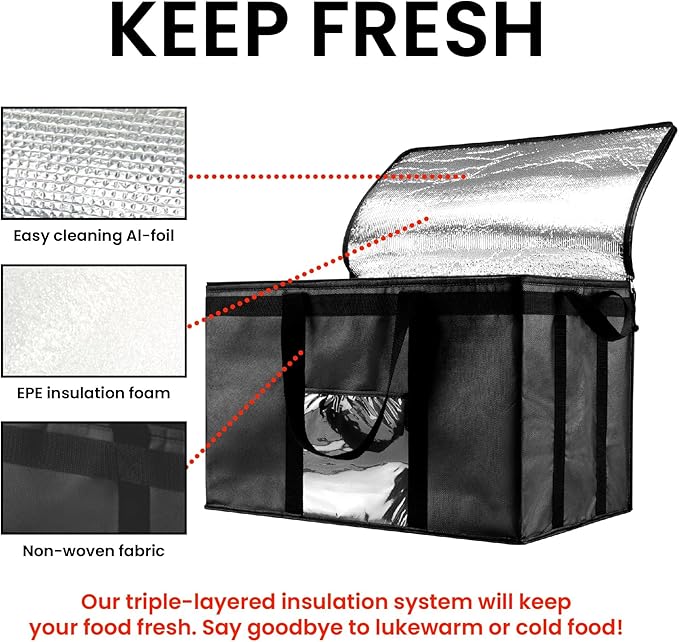 KEEP FRESH

Easy cleaning Al-foil

EPE insulation foam

Non-woven fabric

Our triple-layered insulation system will keep your food fresh. Say goodbye to lukewarm or cold food!