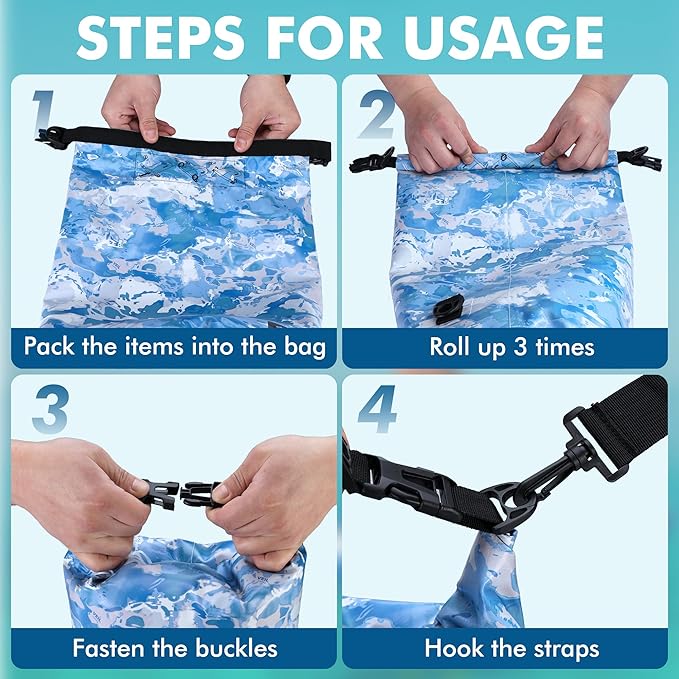 STEPS FOR USAGE

1

Pack the items into the bag

2

Roll up 3 times

3

Fasten the buckles

4

Hook the straps