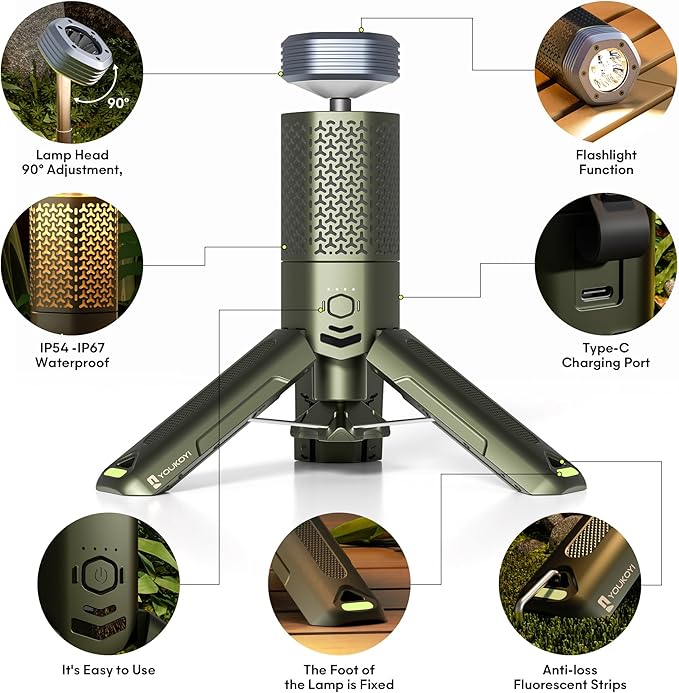 90°

Lamp Head
90° Adjustment,

Flashlight
Function

IP54 -IP67
Waterproof

Type-C
Charging Port

YOUKOYI

It's Easy to Use

The Foot of
the Lamp is Fixed

YOUKOYI

Anti-loss
Fluorescent Strips