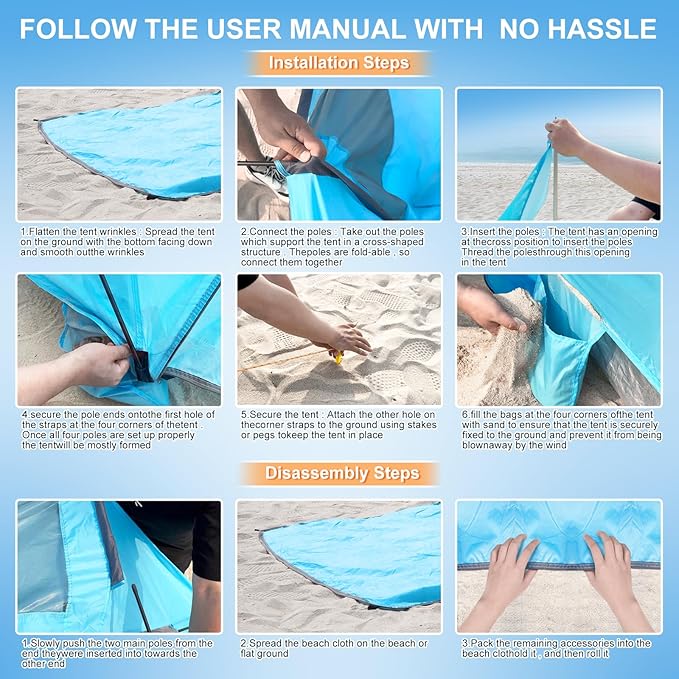 FOLLOW THE USER MANUAL WITH NO HASSLE

Installation Steps

1.Flatten the tent wrinkles : Spread the tent on the ground with the bottom facing down and smooth outthe wrinkles

2.Connect the poles : Take out the poles which support the tent in a cross-shaped structure . Thepoles are fold-able , so connect them together

3.Insert the poles : The tent has an opening at thecross position to insert the poles Thread the polesthrough this opening in the tent

4.secure the pole ends ontothe first hole of the straps at the four corners of thetent . Once all four poles are set up properly the tentwill be mostly formed

5.Secure the tent : Attach the other hole on thecorner straps to the ground using stakes or pegs tokeep the tent in place

6.fill the bags at the four corners ofthe tent with sand to ensure that the tent is securely fixed to the ground and prevent it from being blownaway by the wind

Disassembly Steps

1.Slowly push the two main poles from the end theywere inserted into towards the other end

2.Spread the beach cloth on the beach or flat ground

3.Pack the remaining accessories into the beach clothold it , and then roll it