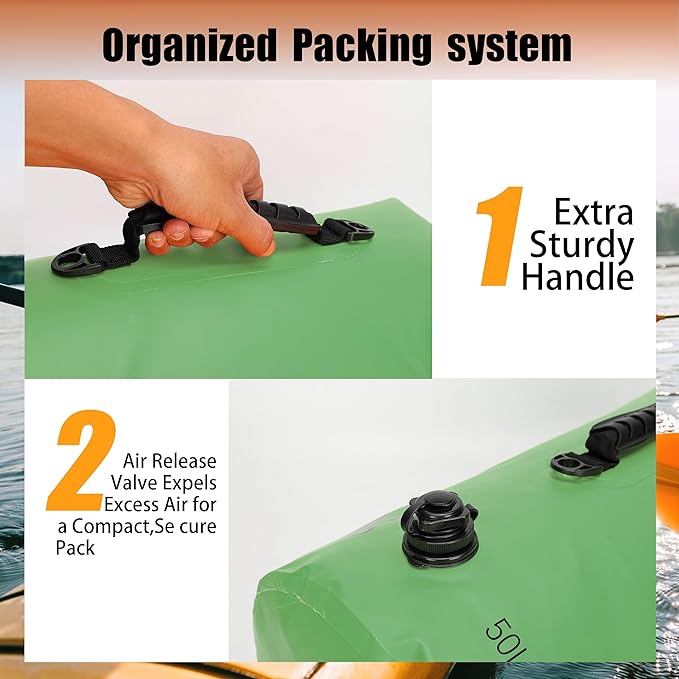 Organized Packing system

1 Extra Sturdy Handle

2 Air Release Valve Expels Excess Air for a Compact,Se cure Pack

50L