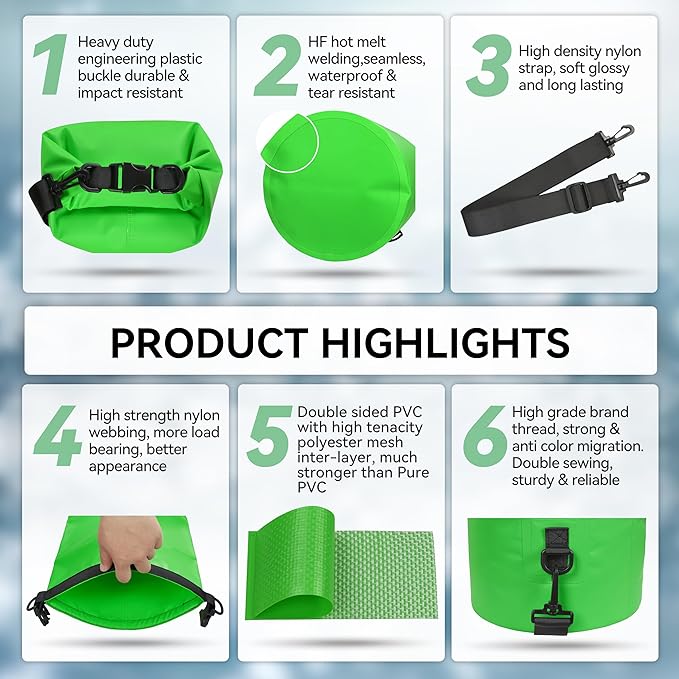 1 Heavy duty engineering plastic buckle durable & impact resistant

2 HF hot melt welding,seamless, waterproof & tear resistant

3 High density nylon strap, soft glossy and long lasting

PRODUCT HIGHLIGHTS

4 High strength nylon webbing, more load bearing, better appearance

5 Double sided PVC with high tenacity polyester mesh inter-layer, much stronger than Pure PVC

6 High grade brand thread, strong & anti color migration. Double sewing, sturdy & reliable