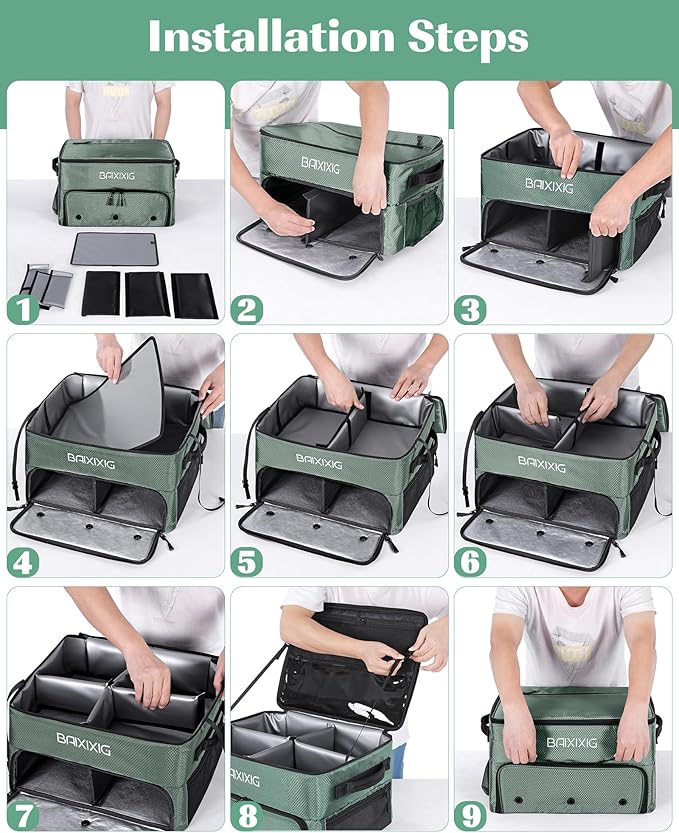 Installation Steps

BAIXIXIG

1

BAIXIXIG

2

BAIXIXIG

3

BAIXIXIG

4

BAIXIXIG

5

BAIXIXIG

6

BAIXIXIG

7

BAIXIXIG

8

BAIXIXIG

9