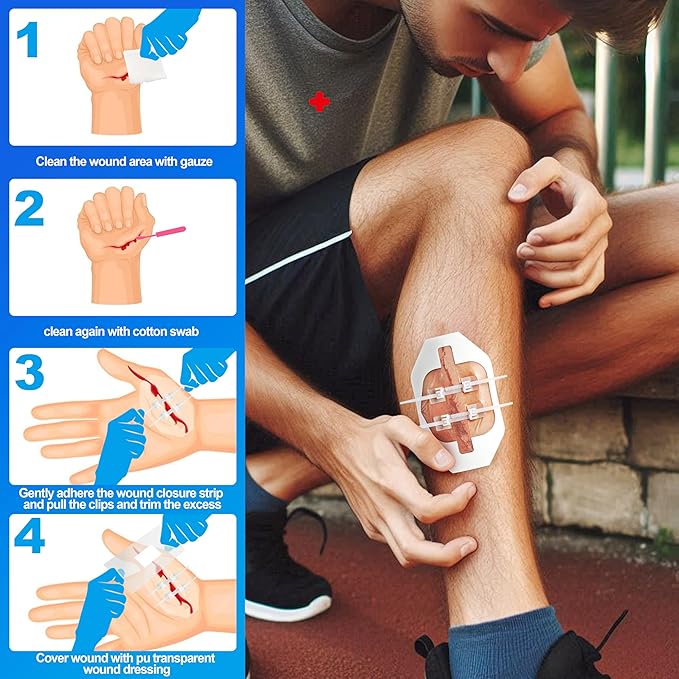 1

Clean the wound area with gauze

2

clean again with cotton swab

3

Gently adhere the wound closure strip and pull the clips and trim the excess

4

Cover wound with pu transparent wound dressing