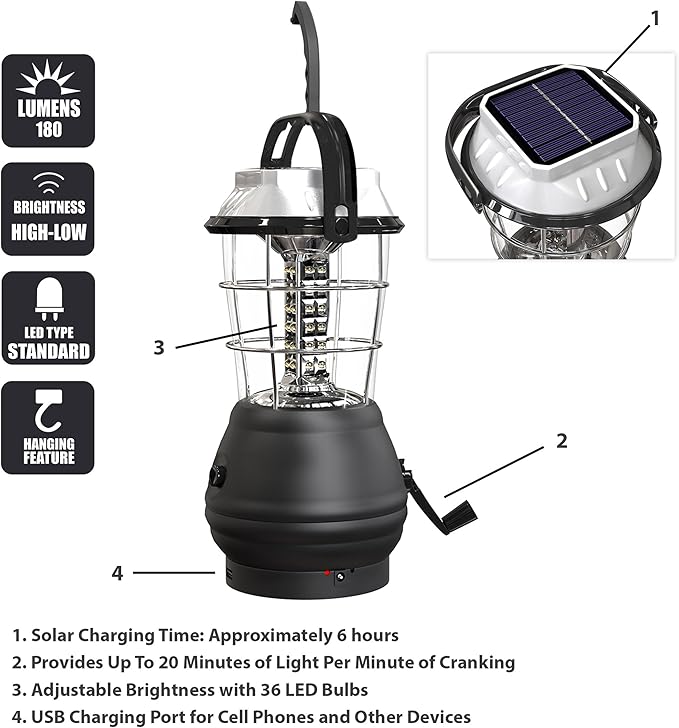 LUMENS
180

BRIGHTNESS
HIGH-LOW

LED TYPE
STANDARD

HANGING
FEATURE

1

3

2

4

1. Solar Charging Time: Approximately 6 hours
2. Provides Up To 20 Minutes of Light Per Minute of Cranking
3. Adjustable Brightness with 36 LED Bulbs
4. USB Charging Port for Cell Phones and Other Devices