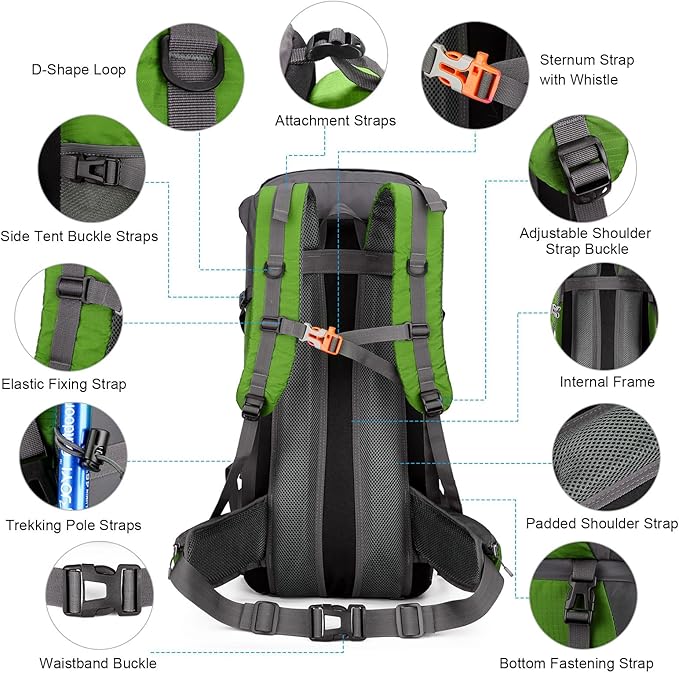 D-Shape Loop

Attachment Straps

Sternum Strap with Whistle

Side Tent Buckle Straps

Adjustable Shoulder Strap Buckle

Elastic Fixing Strap

Internal Frame

Trekking Pole Straps

Padded Shoulder Strap

Waistband Buckle

Bottom Fastening Strap