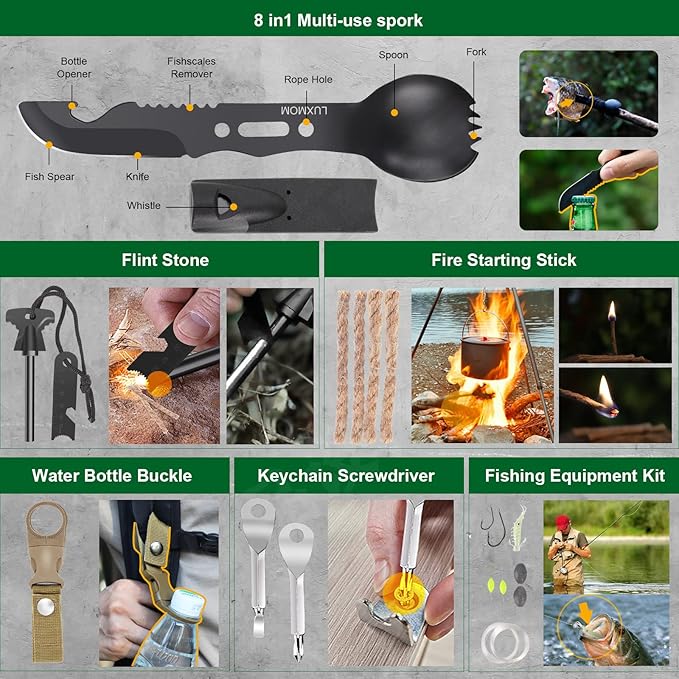 8 in1 Multi-use spork

Bottle Opener

Fishscales Remover

Rope Hole

Spoon

Fork

LUXMOM

Fish Spear

Knife

Whistle

Flint Stone

Fire Starting Stick

Water Bottle Buckle

Keychain Screwdriver

Fishing Equipment Kit