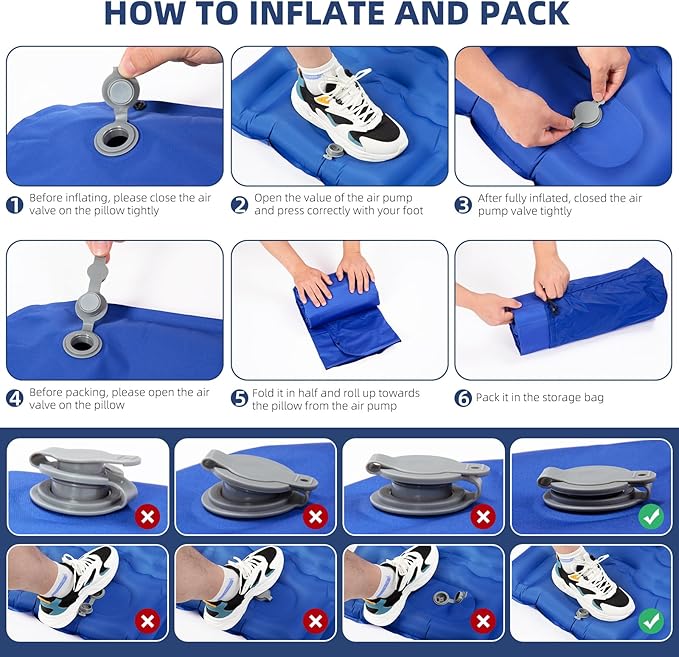 HOW TO INFLATE AND PACK

1 Before inflating, please close the air valve on the pillow tightly

2 Open the value of the air pump and press correctly with your foot

3 After fully inflated, closed the air pump valve tightly

4 Before packing, please open the air valve on the pillow

5 Fold it in half and roll up towards the pillow from the air pump

6 Pack it in the storage bag