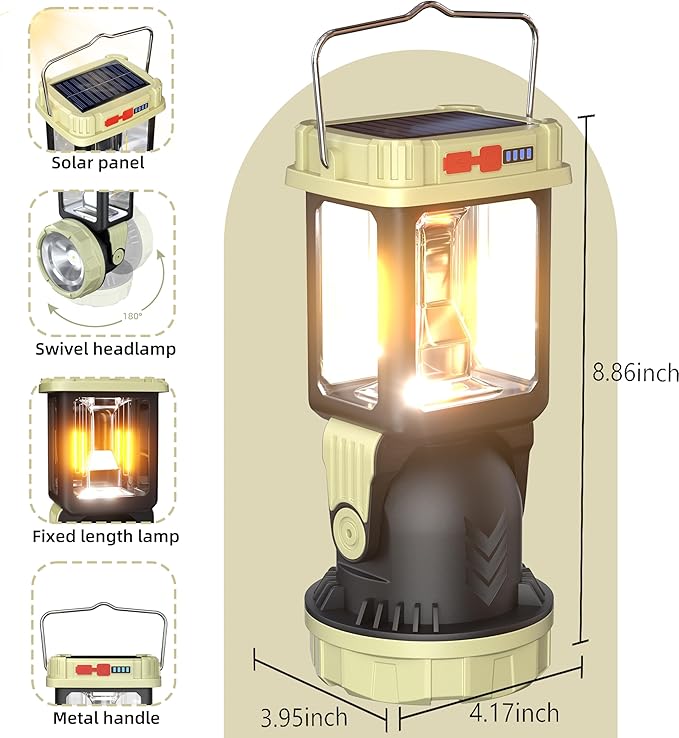 Solar panel

180°

Swivel headlamp

Fixed length lamp

Metal handle

8.86inch

3.95inch

4.17inch