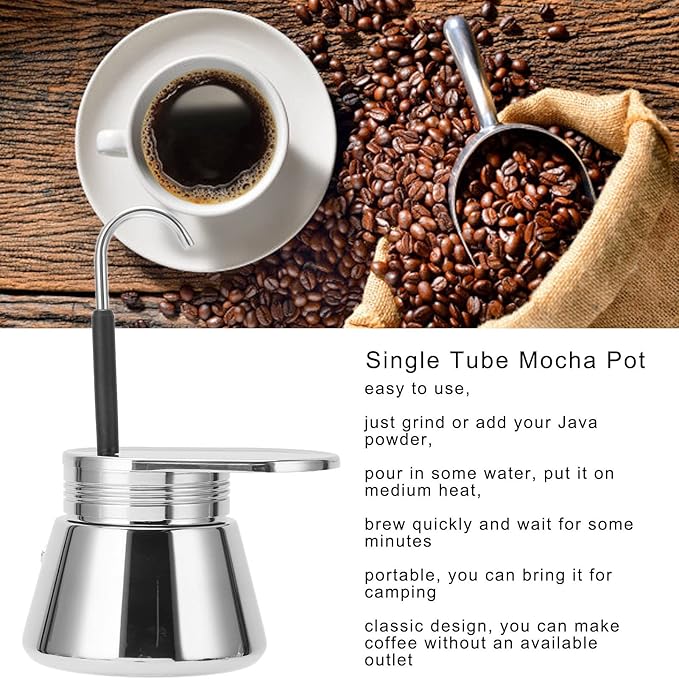 Single Tube Mocha Pot

easy to use,

just grind or add your Java powder,

pour in some water, put it on medium heat,

brew quickly and wait for some minutes

portable, you can bring it for camping

classic design, you can make coffee without an available outlet