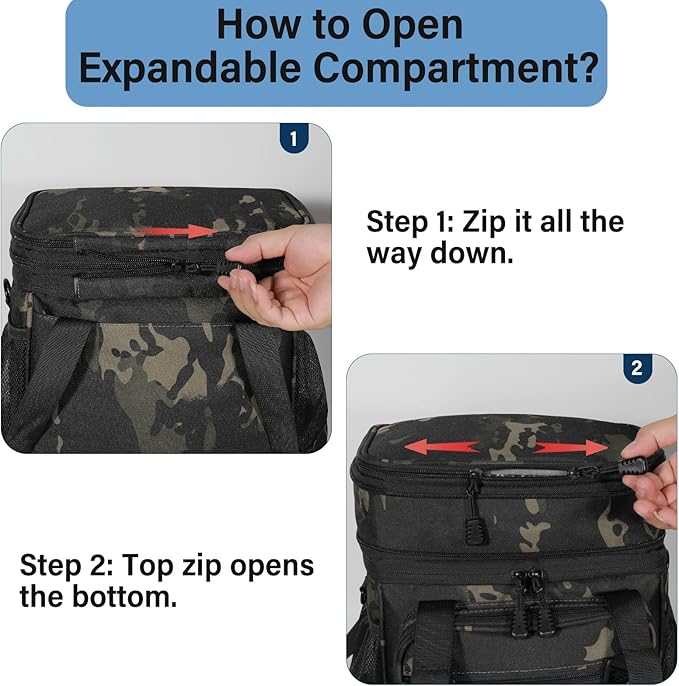 How to Open Expandable Compartment?

1

Step 1: Zip it all the way down.

2

Step 2: Top zip opens the bottom.