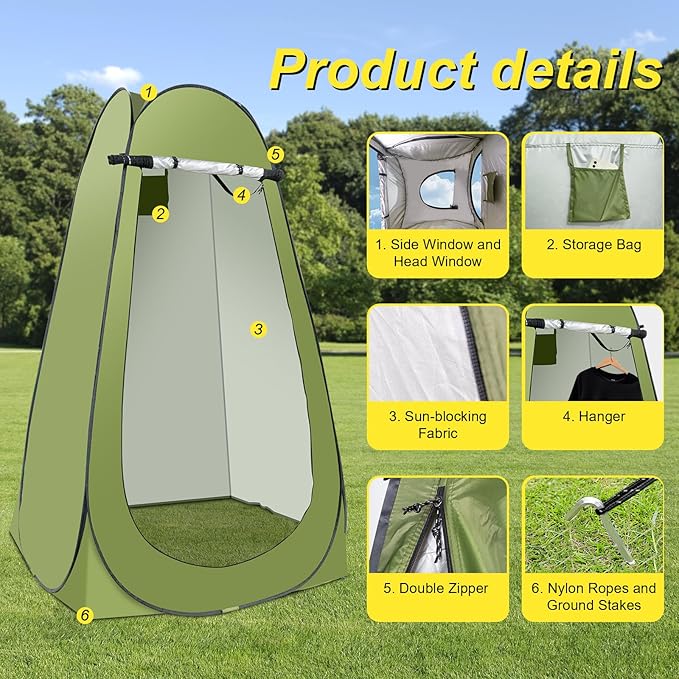 Product details

1
5
4
2
3
6

1. Side Window and Head Window

2. Storage Bag

3. Sun-blocking Fabric

4. Hanger

5. Double Zipper

6. Nylon Ropes and Ground Stakes