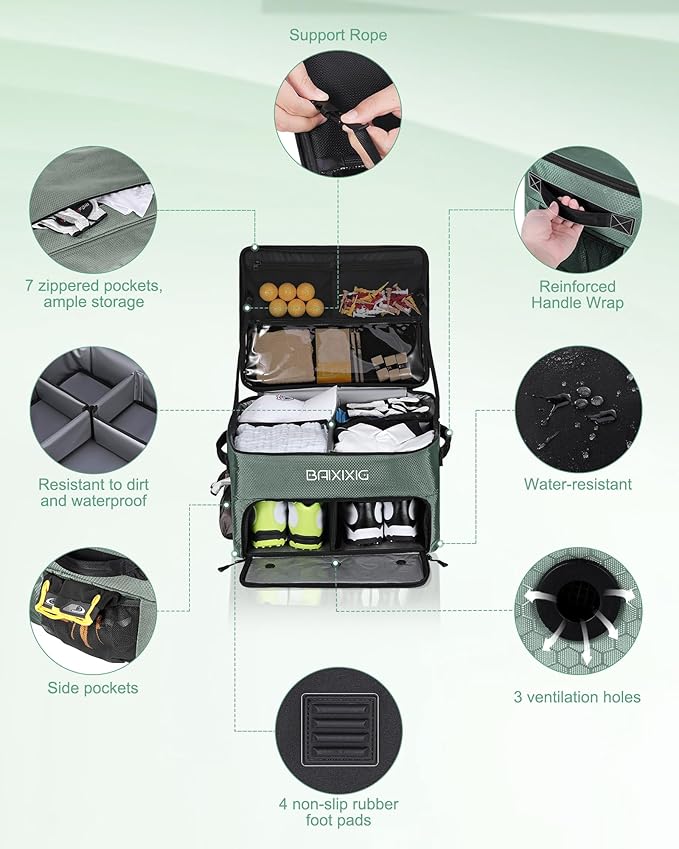 Support Rope

7 zippered pockets, ample storage

Reinforced Handle Wrap

Resistant to dirt and waterproof

BAIXIXIG

Water-resistant

Side pockets

3 ventilation holes

4 non-slip rubber foot pads