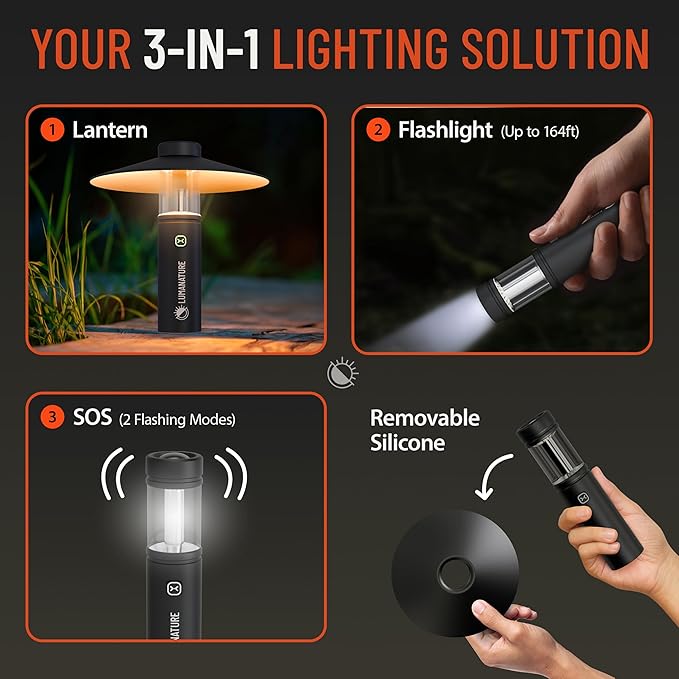 YOUR 3-IN-1 LIGHTING SOLUTION

1 Lantern

LUMANATURE

2 Flashlight (Up to 164ft)

3 SOS (2 Flashing Modes)

NATURE

Removable Silicone