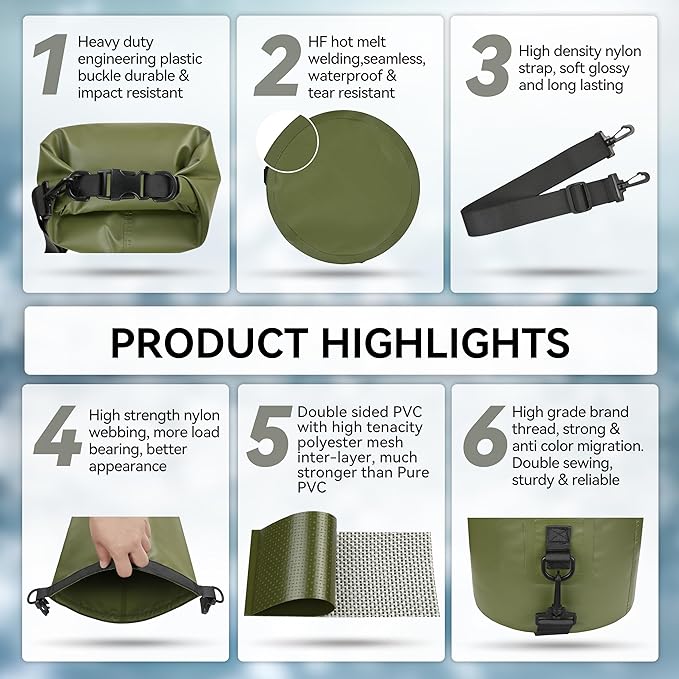 1 Heavy duty engineering plastic buckle durable & impact resistant

2 HF hot melt welding,seamless, waterproof & tear resistant

3 High density nylon strap, soft glossy and long lasting

PRODUCT HIGHLIGHTS

4 High strength nylon webbing, more load bearing, better appearance

5 Double sided PVC with high tenacity polyester mesh inter-layer, much stronger than Pure PVC

6 High grade brand thread, strong & anti color migration. Double sewing, sturdy & reliable