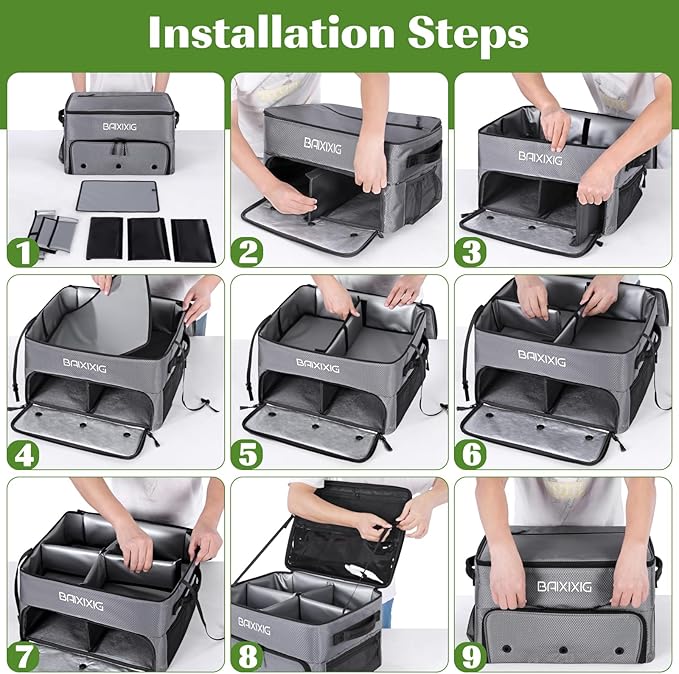 Installation Steps

BAIXIXIG
1

BAIXIXIG
2

BAIXIXIG
3

BAIXIXIG
4

BAIXIXIG
5

BAIXIXIG
6

BAIXIXIG
7

BAIXIXIG
8

BAIXIXIG
9