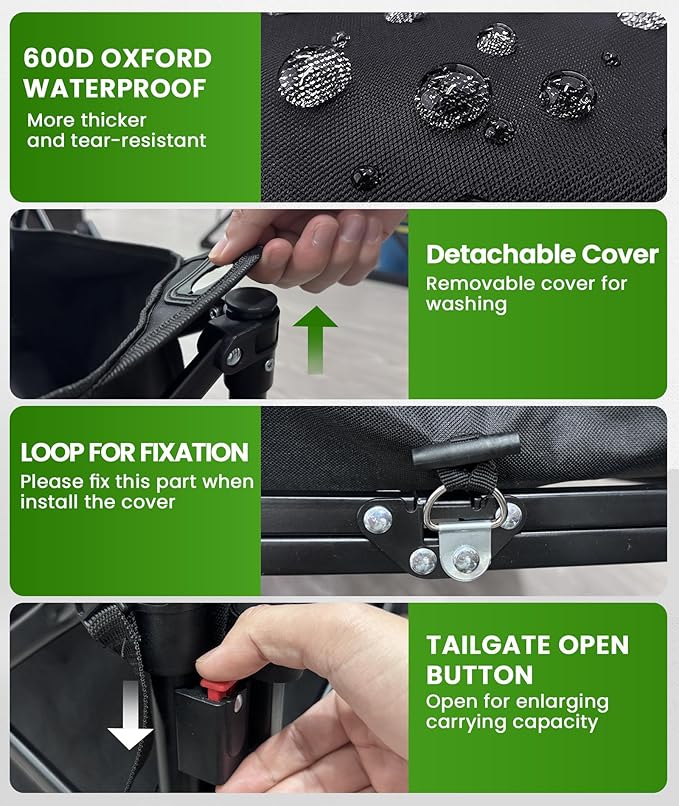 600D OXFORD WATERPROOF
More thicker and tear-resistant

Detachable Cover
Removable cover for washing

LOOP FOR FIXATION
Please fix this part when install the cover

TAILGATE OPEN BUTTON
Open for enlarging carrying capacity