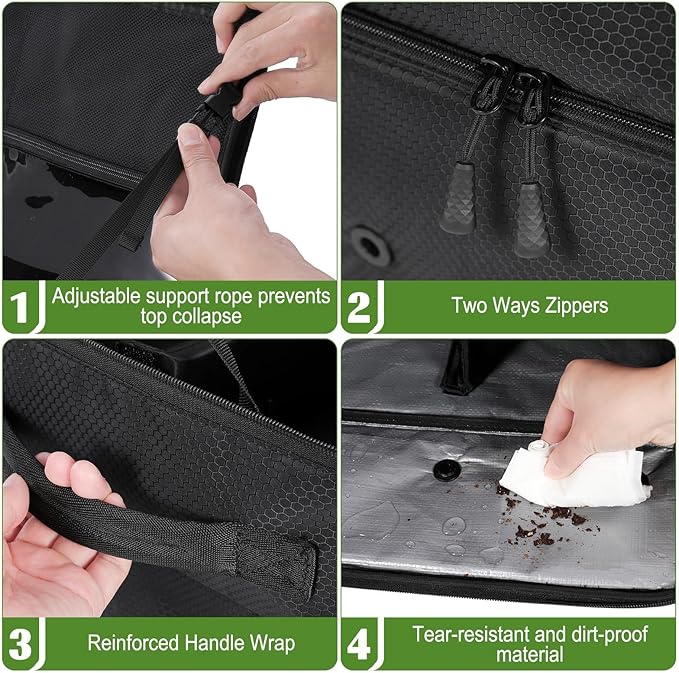 1 Adjustable support rope prevents top collapse

2 Two Ways Zippers

3 Reinforced Handle Wrap

4 Tear-resistant and dirt-proof material