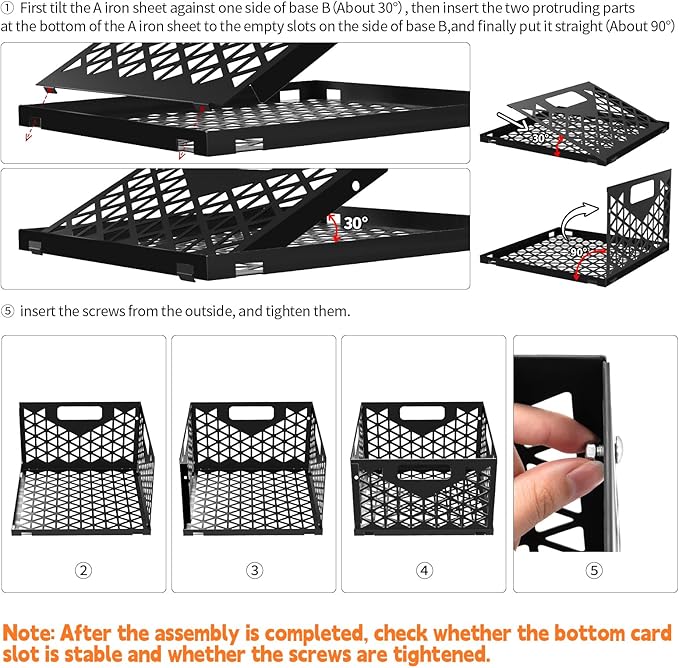 ① First tilt the A iron sheet against one side of base B (About 30°) , then insert the two protruding parts at the bottom of the A iron sheet to the empty slots on the side of base B,and finally put it straight (About 90°)

30°

30°

90°

⑤ insert the screws from the outside, and tighten them.

②

③

④

⑤

Note: After the assembly is completed, check whether the bottom card slot is stable and whether the screws are tightened.