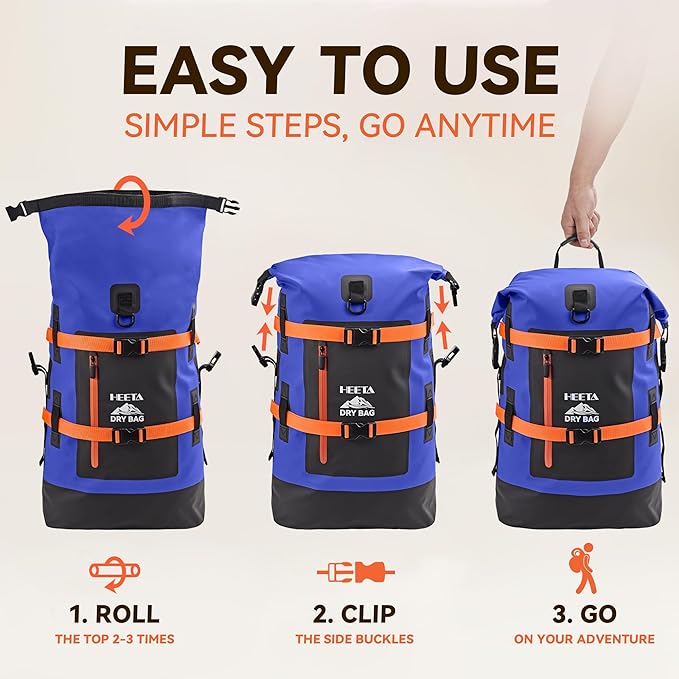 EASY TO USE
SIMPLE STEPS, GO ANYTIME

HEETA
DRY BAG

HEETA
DRY BAG

HEETA
DRY BAG

1. ROLL
THE TOP 2-3 TIMES

2. CLIP
THE SIDE BUCKLES

3. GO
ON YOUR ADVENTURE