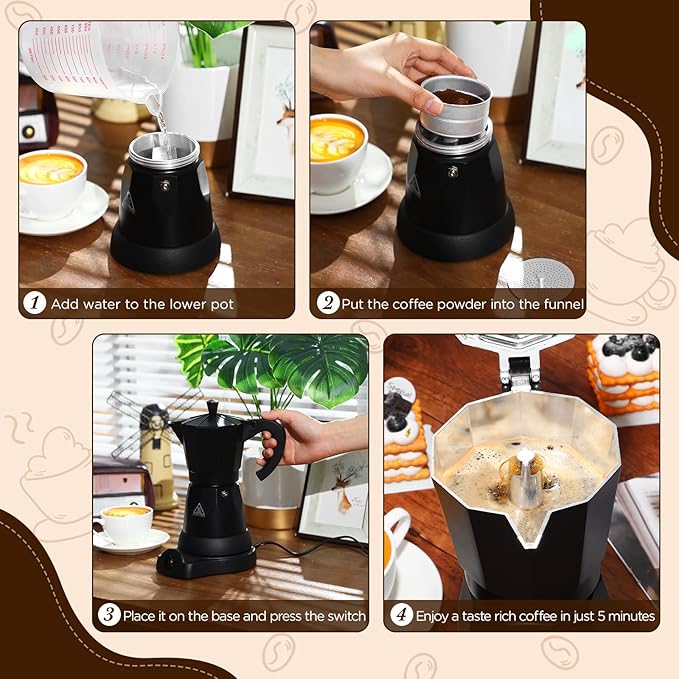 1 Add water to the lower pot

2 Put the coffee powder into the funnel

3 Place it on the base and press the switch

4 Enjoy a taste rich coffee in just 5 minutes