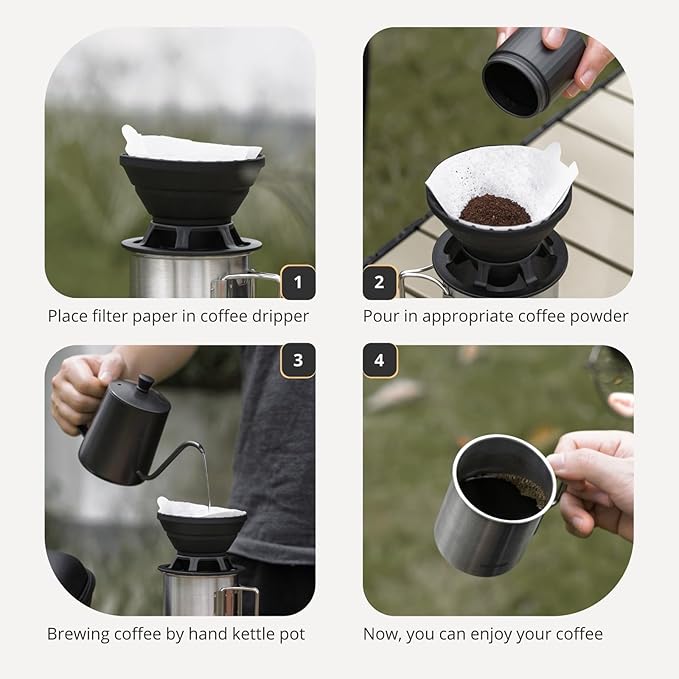 1

Place filter paper in coffee dripper

2

Pour in appropriate coffee powder

3

Brewing coffee by hand kettle pot

4

Now, you can enjoy your coffee