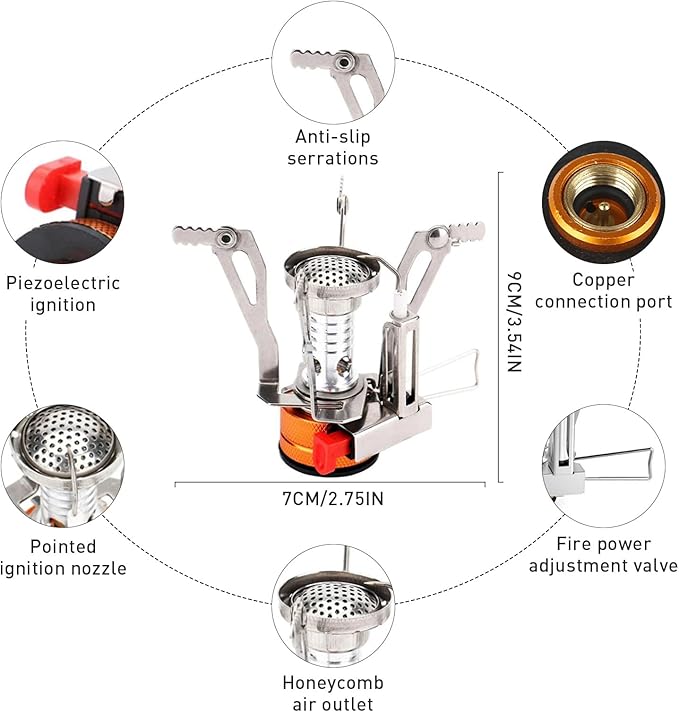 Anti-slip serrations

Piezoelectric ignition

Copper connection port

9CM/3.54IN

7CM/2.75IN

Pointed ignition nozzle

Fire power adjustment valve

Honeycomb air outlet