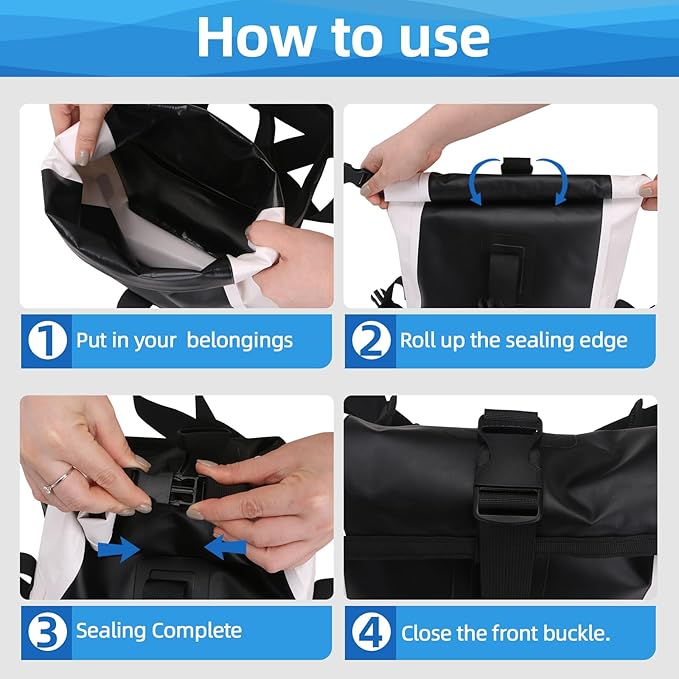 How to use

1 Put in your belongings

2 Roll up the sealing edge

3 Sealing Complete

4 Close the front buckle.