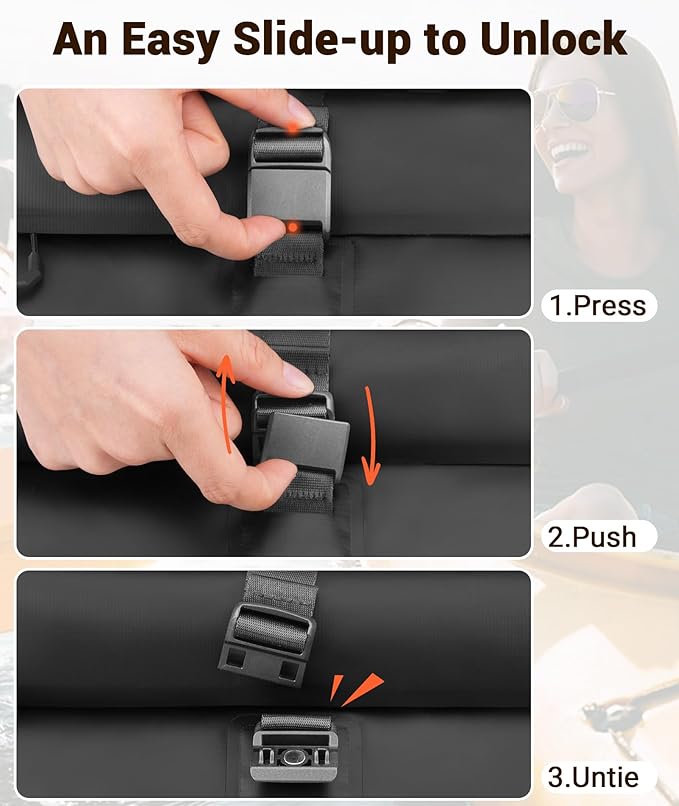 An Easy Slide-up to Unlock

1.Press

2.Push

3.Untie