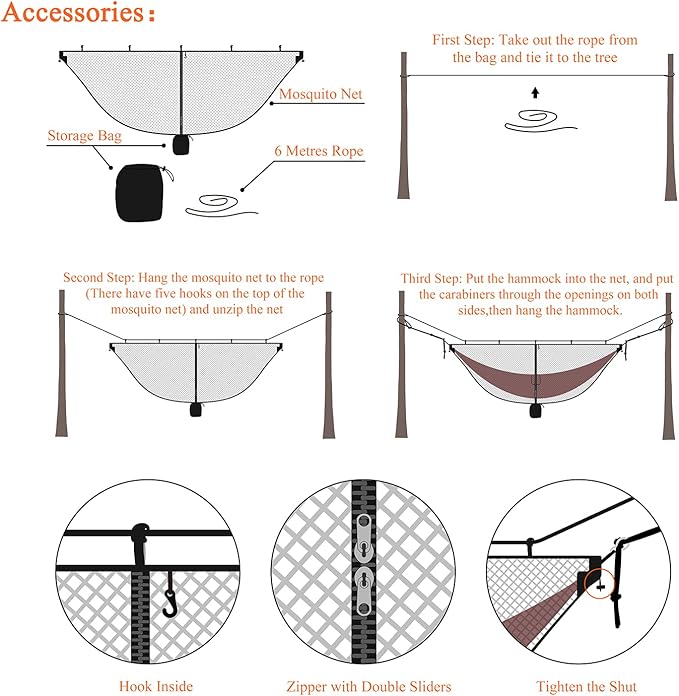 Accessories:

Mosquito Net

Storage Bag

6 Metres Rope

First Step: Take out the rope from the bag and tie it to the tree

Second Step: Hang the mosquito net to the rope (There have five hooks on the top of the mosquito net) and unzip the net

Third Step: Put the hammock into the net, and put the carabiners through the openings on both sides,then hang the hammock.

Hook Inside

Zipper with Double Sliders

Tighten the Shut