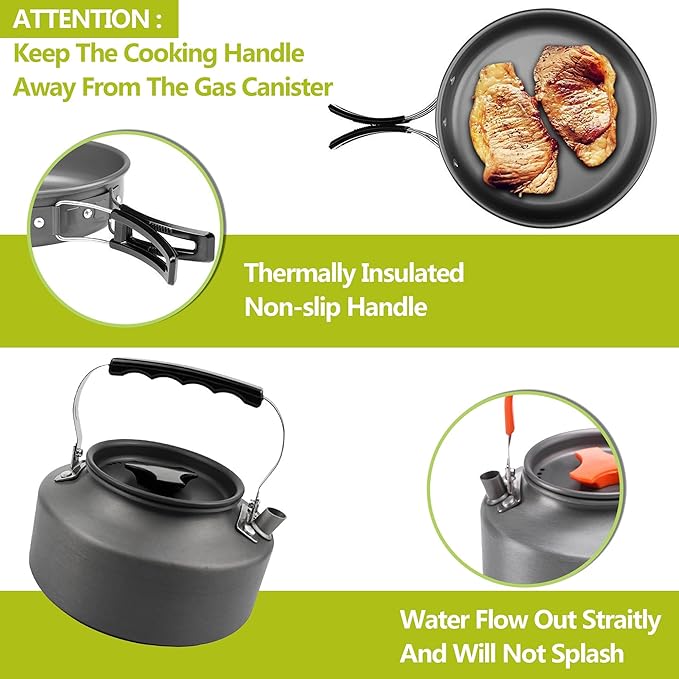 ATTENTION :
Keep The Cooking Handle Away From The Gas Canister

Thermally Insulated Non-slip Handle

Water Flow Out Straitly And Will Not Splash