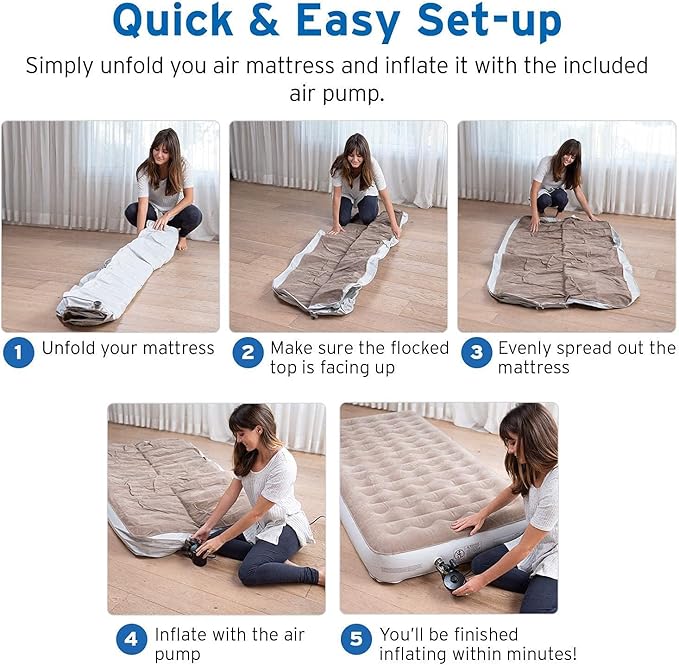 Quick & Easy Set-up

Simply unfold you air mattress and inflate it with the included air pump.

1 Unfold your mattress

2 Make sure the flocked top is facing up

3 Evenly spread out the mattress

4 Inflate with the air pump

5 You'll be finished inflating within minutes!