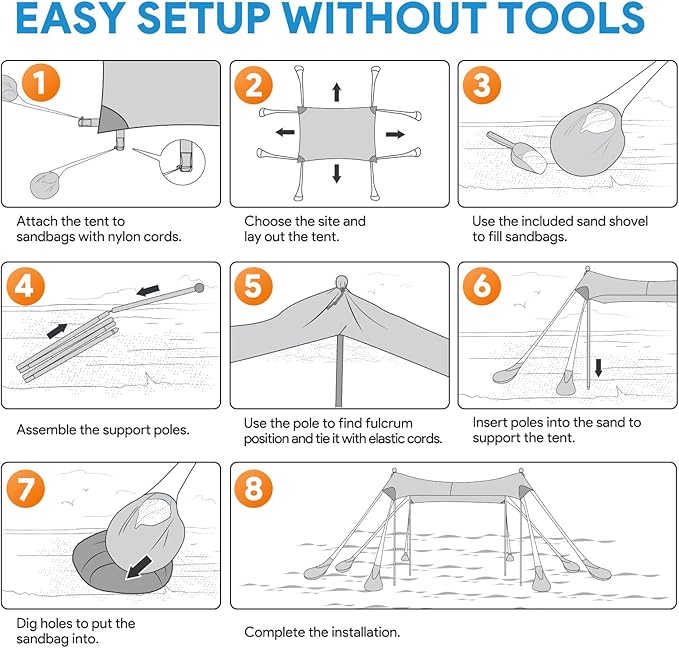 EASY SETUP WITHOUT TOOLS

1

Attach the tent to sandbags with nylon cords.

2

Choose the site and lay out the tent.

3

Use the included sand shovel to fill sandbags.

4

Assemble the support poles.

5

Use the pole to find fulcrum position and tie it with elastic cords.

6

Insert poles into the sand to support the tent.

7

Dig holes to put the sandbag into.

8

Complete the installation.