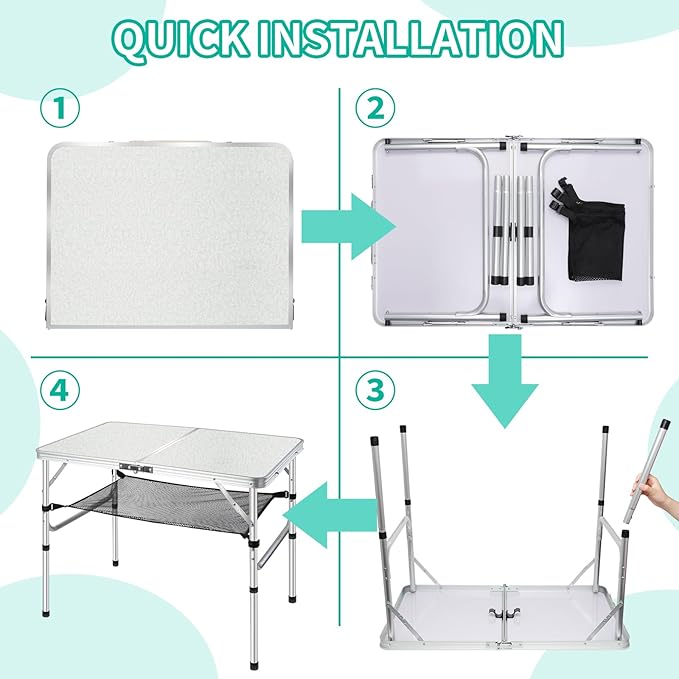 QUICK INSTALLATION

1

2

4

3