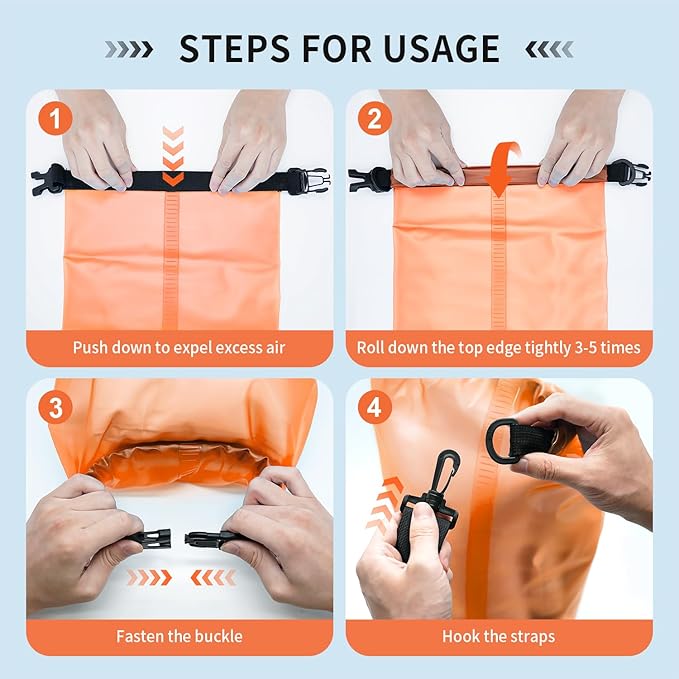 STEPS FOR USAGE

1

Push down to expel excess air

2

Roll down the top edge tightly 3-5 times

3

Fasten the buckle

4

Hook the straps